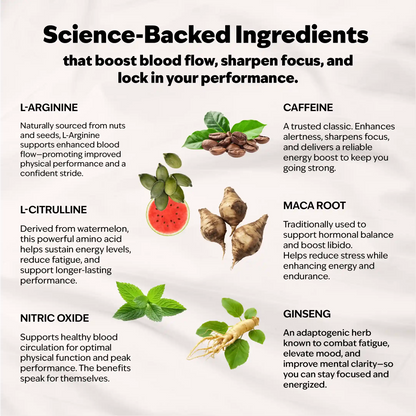 Science-Backed Ingredients

that boost blood flow, sharpen focus, and lock in your performance.

L-ARGININE

Naturally sourced from nuts and seeds, L-Arginine supports enhanced blood flow—promoting improved physical performance and a confident stride.

L-CITRULLINE

Derived from watermelon, this powerful amino acid helps sustain energy levels, reduce fatigue, and support longer-lasting performance.

NITRIC OXIDE

Supports healthy blood circulation for optimal physical function and peak performance. The benefits speak for themselves.

CAFFEINE

A trusted classic. Enhances alertness, sharpens focus, and delivers a reliable energy boost to keep you going strong.

MACA ROOT

Traditionally used to support hormonal balance and boost libido.
Helps reduce stress while enhancing energy and endurance.

GINSENG

An adaptogenic herb known to combat fatigue, elevate mood, and improve mental clarity—so you can stay focused and energized.